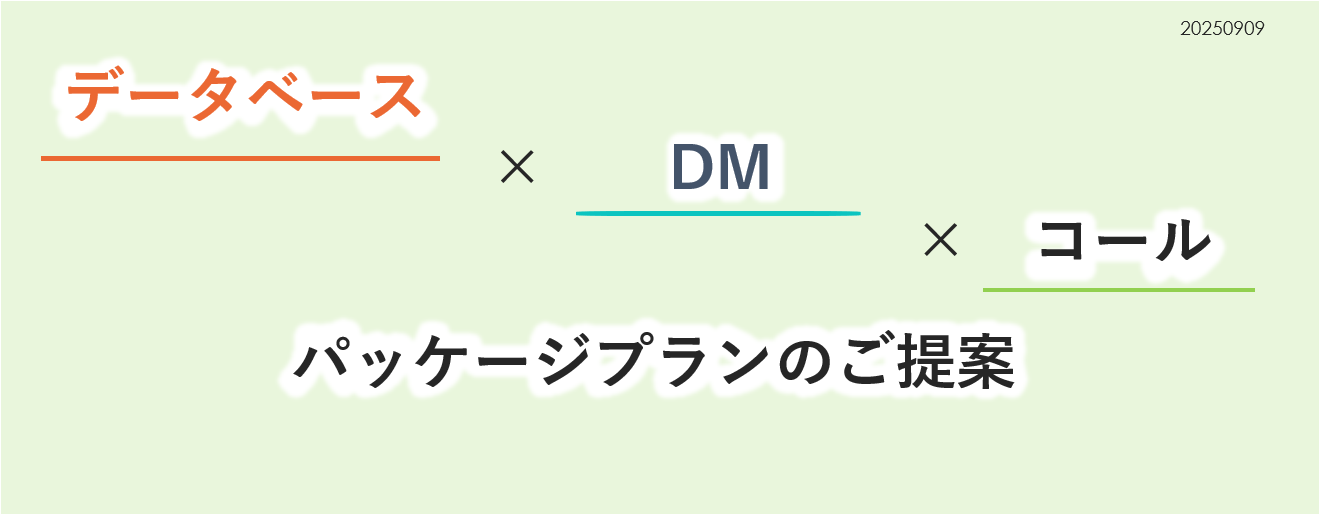 20250909

データベース

×

DM

×

コール

パッケージプランのご提案